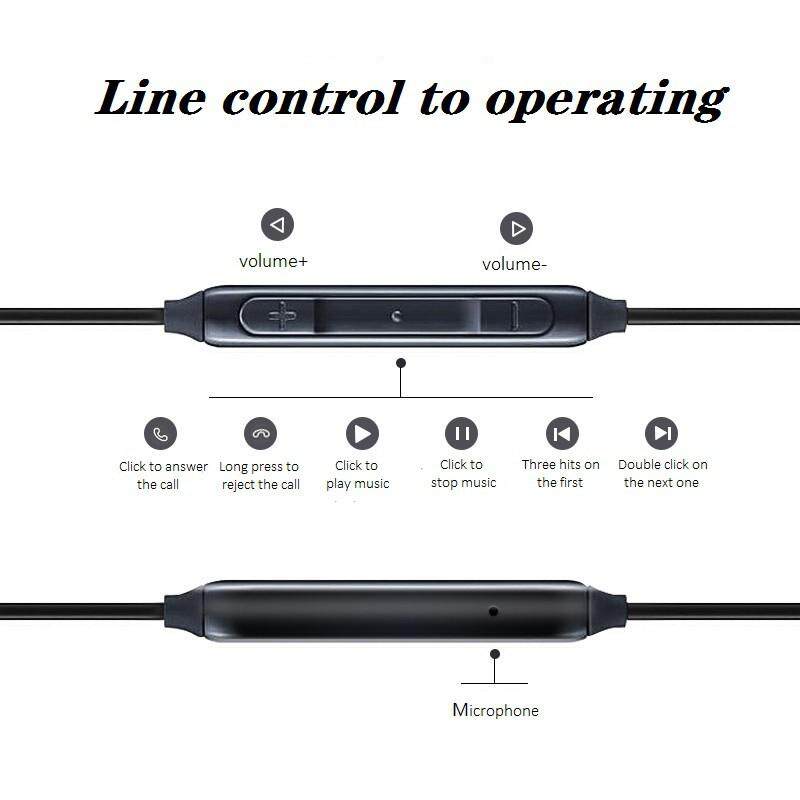 Line control to operating

volume+

volume-

Click to answer the call

Long press to reject the call

Click to play music

Click to stop music

Three hits on the first

Double click on the next one

Microphone